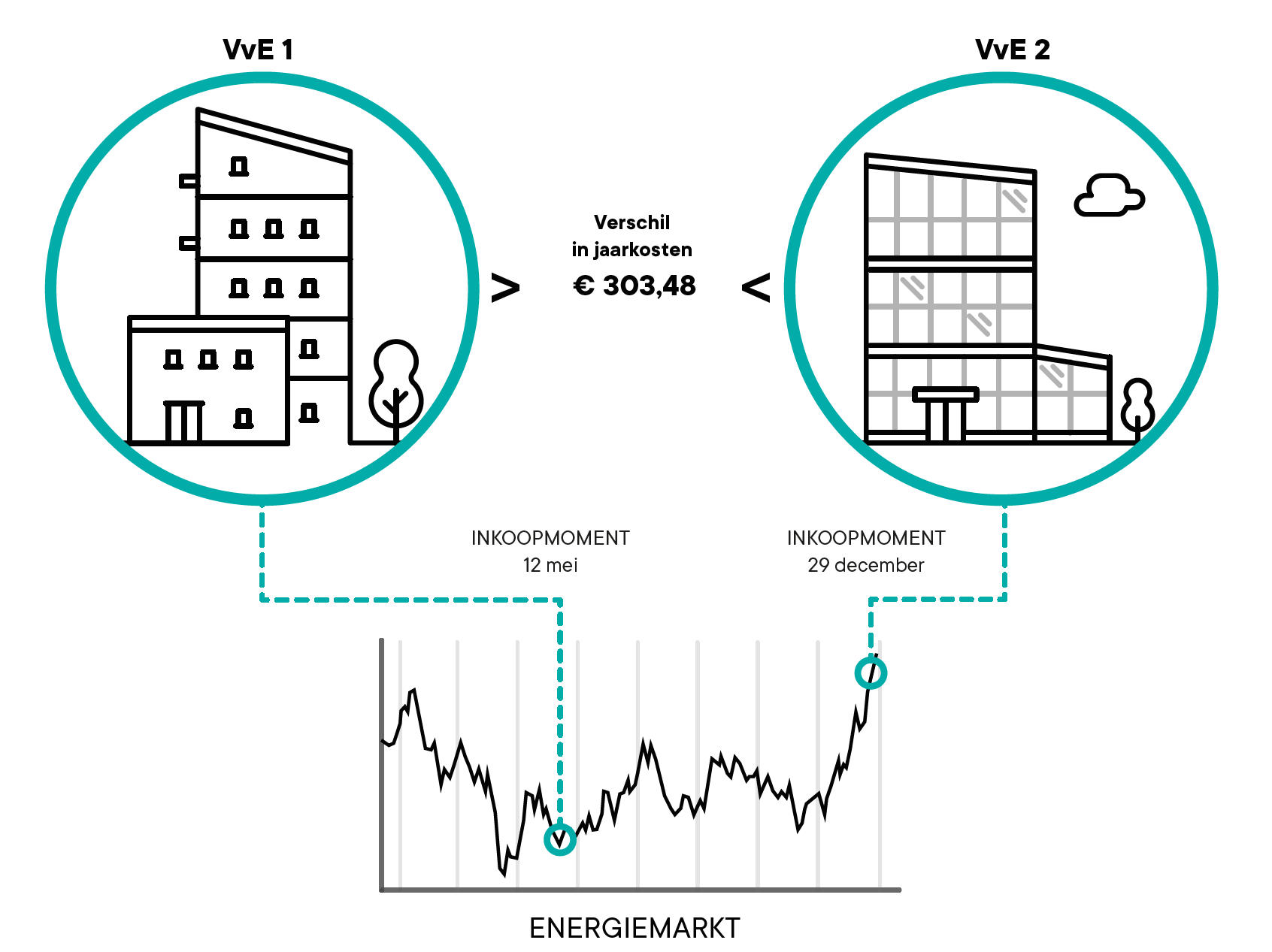 VvE 1

VvE 2

>

Verschil
in jaarkosten
€ 303,48

<

INKOOPMOMENT
12 mei

INKOOPMOMENT
29 december

ENERGIEMARKT